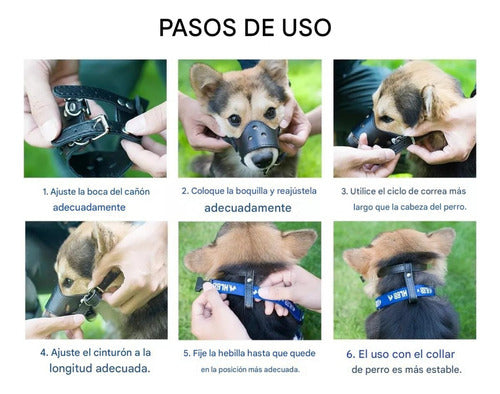 PASOS DE USO

1. Ajuste la boca del cañón adecuadamente

2. Coloque la boquilla y reajústela adecuadamente

3. Utilice el ciclo de correa más largo que la cabeza del perro.

4. Ajuste el cinturón a la longitud adecuada.

5. Fije la hebilla hasta que quede en la posición más adecuada.

6. El uso con el collar de perro es más estable.